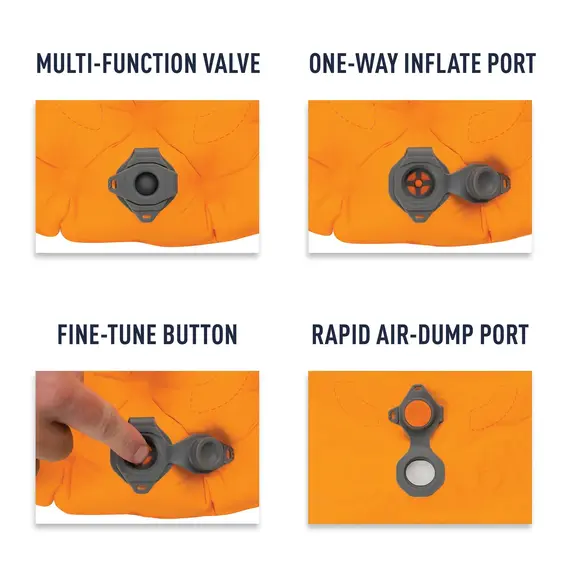 MULTI-FUNCTION VALVE

ONE-WAY INFLATE PORT

FINE-TUNE BUTTON

RAPID AIR-DUMP PORT